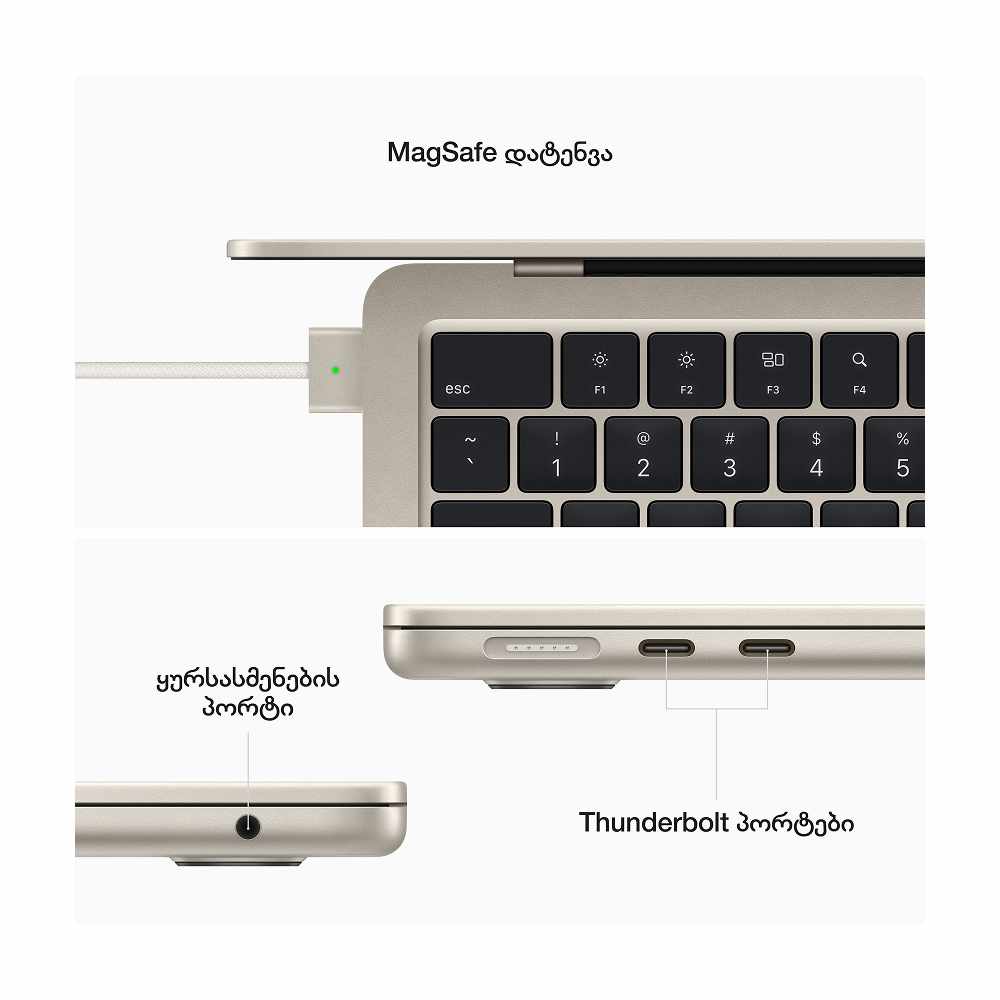 MagSafe დატენვა

esc
F1
F2
F3
F4
~
`
!
1
@
2
#
3
$
4
%
5

ყურსასმენების პორტი

Thunderbolt პორტები